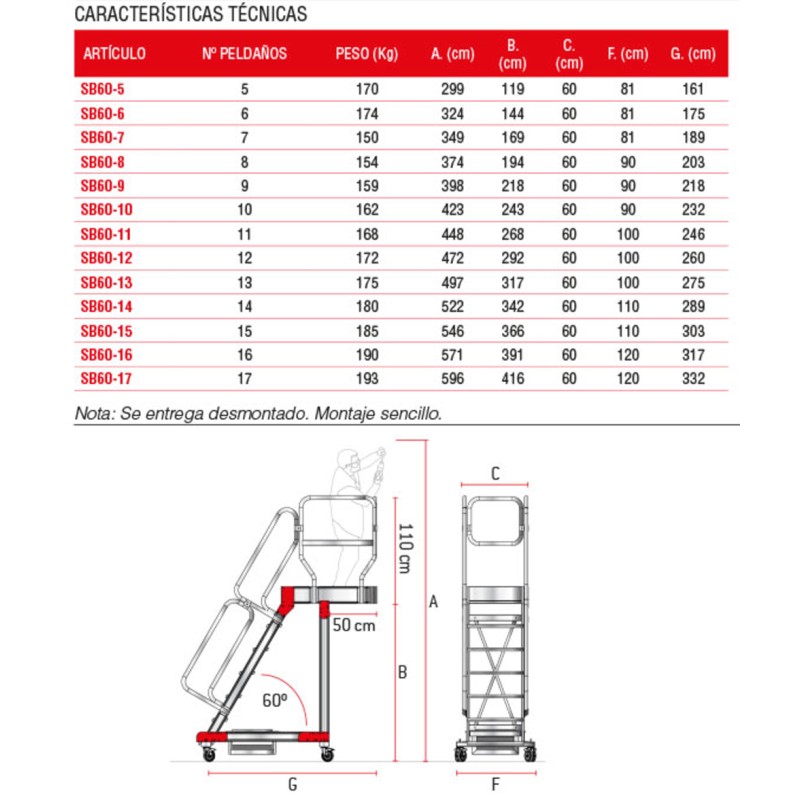 CARACTERÍSTICAS TÉCNICAS

| ARTÍCULO | Nº PELDAÑOS | PESO (Kg) | A. (cm) | B. (cm) | C. (cm) | F. (cm) | G. (cm) |
|---|---|---|---|---|---|---|---|
| SB60-5 | 5 | 170 | 299 | 119 | 60 | 81 | 161 |
| SB60-6 | 6 | 174 | 324 | 144 | 60 | 81 | 175 |
| SB60-7 | 7 | 150 | 349 | 169 | 60 | 81 | 189 |
| SB60-8 | 8 | 154 | 374 | 194 | 60 | 90 | 203 |
| SB60-9 | 9 | 159 | 398 | 218 | 60 | 90 | 218 |
| SB60-10 | 10 | 162 | 423 | 243 | 60 | 90 | 232 |
| SB60-11 | 11 | 168 | 448 | 268 | 60 | 100 | 246 |
| SB60-12 | 12 | 172 | 472 | 292 | 60 | 100 | 260 |
| SB60-13 | 13 | 175 | 497 | 317 | 60 | 100 | 275 |
| SB60-14 | 14 | 180 | 522 | 342 | 60 | 110 | 289 |
| SB60-15 | 15 | 185 | 546 | 366 | 60 | 110 | 303 |
| SB60-16 | 16 | 190 | 571 | 391 | 60 | 120 | 317 |
| SB60-17 | 17 | 193 | 596 | 416 | 60 | 120 | 332 |

Nota: Se entrega desmontado. Montaje sencillo.

110 cm
50 cm
60º
A
B
G
C
F