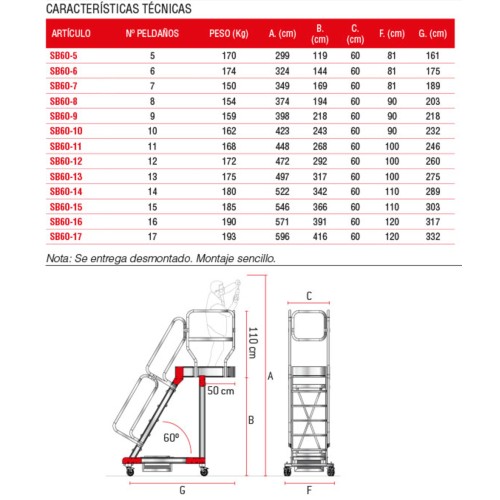 CARACTERÍSTICAS TÉCNICAS

| ARTÍCULO | Nº PELDAÑOS | PESO (Kg) | A. (cm) | B. (cm) | C. (cm) | F. (cm) | G. (cm) |
|---|---|---|---|---|---|---|---|
| SB60-5 | 5 | 170 | 299 | 119 | 60 | 81 | 161 |
| SB60-6 | 6 | 174 | 324 | 144 | 60 | 81 | 175 |
| SB60-7 | 7 | 150 | 349 | 169 | 60 | 81 | 189 |
| SB60-8 | 8 | 154 | 374 | 194 | 60 | 90 | 203 |
| SB60-9 | 9 | 159 | 398 | 218 | 60 | 90 | 218 |
| SB60-10 | 10 | 162 | 423 | 243 | 60 | 90 | 232 |
| SB60-11 | 11 | 168 | 448 | 268 | 60 | 100 | 246 |
| SB60-12 | 12 | 172 | 472 | 292 | 60 | 100 | 260 |
| SB60-13 | 13 | 175 | 497 | 317 | 60 | 100 | 275 |
| SB60-14 | 14 | 180 | 522 | 342 | 60 | 110 | 289 |
| SB60-15 | 15 | 185 | 546 | 366 | 60 | 110 | 303 |
| SB60-16 | 16 | 190 | 571 | 391 | 60 | 120 | 317 |
| SB60-17 | 17 | 193 | 596 | 416 | 60 | 120 | 332 |

Nota: Se entrega desmontado. Montaje sencillo.

110 cm
50 cm
60º
A
B
G
C
F