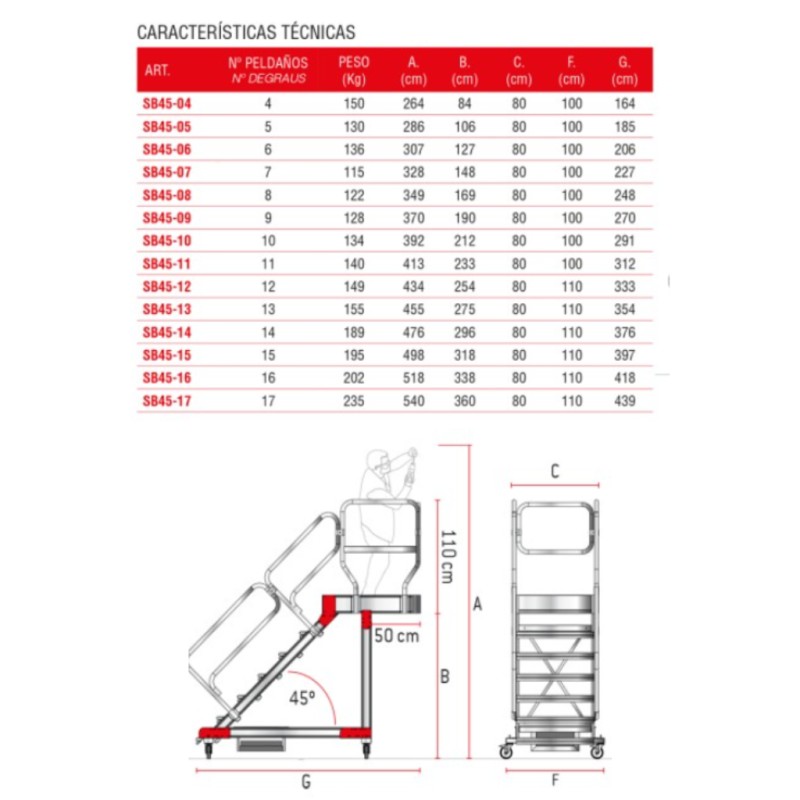 CARACTERÍSTICAS TÉCNICAS

| ART. | Nº PELDAÑOS Nº DEGRAUS | PESO (Kg) | A. (cm) | B. (cm) | C. (cm) | F. (cm) | G. (cm) |
|---|---|---|---|---|---|---|---|
| SB45-04 | 4 | 150 | 264 | 84 | 80 | 100 | 164 |
| SB45-05 | 5 | 130 | 286 | 106 | 80 | 100 | 185 |
| SB45-06 | 6 | 136 | 307 | 127 | 80 | 100 | 206 |
| SB45-07 | 7 | 115 | 328 | 148 | 80 | 100 | 227 |
| SB45-08 | 8 | 122 | 349 | 169 | 80 | 100 | 248 |
| SB45-09 | 9 | 128 | 370 | 190 | 80 | 100 | 270 |
| SB45-10 | 10 | 134 | 392 | 212 | 80 | 100 | 291 |
| SB45-11 | 11 | 140 | 413 | 233 | 80 | 100 | 312 |
| SB45-12 | 12 | 149 | 434 | 254 | 80 | 110 | 333 |
| SB45-13 | 13 | 155 | 455 | 275 | 80 | 110 | 354 |
| SB45-14 | 14 | 189 | 476 | 296 | 80 | 110 | 376 |
| SB45-15 | 15 | 195 | 498 | 318 | 80 | 110 | 397 |
| SB45-16 | 16 | 202 | 518 | 338 | 80 | 110 | 418 |
| SB45-17 | 17 | 235 | 540 | 360 | 80 | 110 | 439 |

110 cm
A
50 cm
B
45º
G
C
F