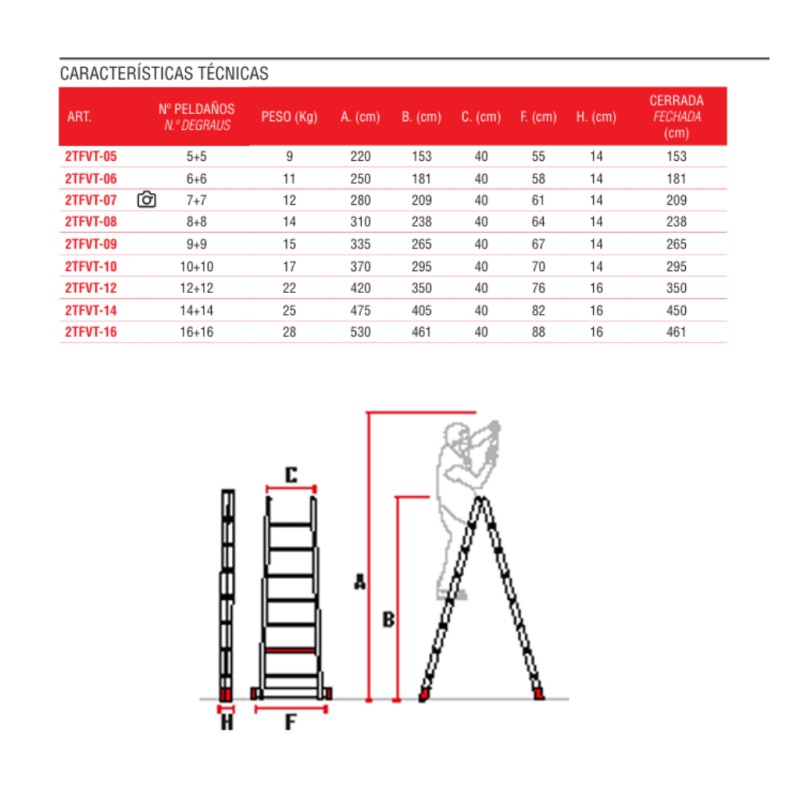 CARACTERÍSTICAS TÉCNICAS

| ART. | Nº PELDAÑOS N.º DEGRAUS | PESO (Kg) | A. (cm) | B. (cm) | C. (cm) | F. (cm) | H. (cm) | CERRADA FECHADA (cm) |
|---|---|---|---|---|---|---|---|---|
| 2TFVT-05 | 5+5 | 9 | 220 | 153 | 40 | 55 | 14 | 153 |
| 2TFVT-06 | 6+6 | 11 | 250 | 181 | 40 | 58 | 14 | 181 |
| 2TFVT-07 | 7+7 | 12 | 280 | 209 | 40 | 61 | 14 | 209 |
| 2TFVT-08 | 8+8 | 14 | 310 | 238 | 40 | 64 | 14 | 238 |
| 2TFVT-09 | 9+9 | 15 | 335 | 265 | 40 | 67 | 14 | 265 |
| 2TFVT-10 | 10+10 | 17 | 370 | 295 | 40 | 70 | 14 | 295 |
| 2TFVT-12 | 12+12 | 22 | 420 | 350 | 40 | 76 | 16 | 350 |
| 2TFVT-14 | 14+14 | 25 | 475 | 405 | 40 | 82 | 16 | 450 |
| 2TFVT-16 | 16+16 | 28 | 530 | 461 | 40 | 88 | 16 | 461 |

C
A
B
H
F