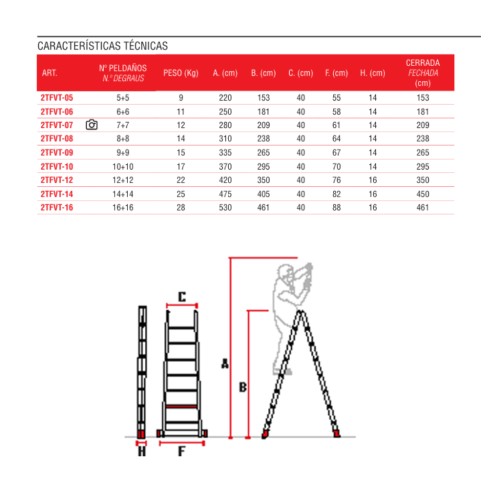 CARACTERÍSTICAS TÉCNICAS

| ART. | Nº PELDAÑOS N.º DEGRAUS | PESO (Kg) | A. (cm) | B. (cm) | C. (cm) | F. (cm) | H. (cm) | CERRADA FECHADA (cm) |
|---|---|---|---|---|---|---|---|---|
| 2TFVT-05 | 5+5 | 9 | 220 | 153 | 40 | 55 | 14 | 153 |
| 2TFVT-06 | 6+6 | 11 | 250 | 181 | 40 | 58 | 14 | 181 |
| 2TFVT-07 | 7+7 | 12 | 280 | 209 | 40 | 61 | 14 | 209 |
| 2TFVT-08 | 8+8 | 14 | 310 | 238 | 40 | 64 | 14 | 238 |
| 2TFVT-09 | 9+9 | 15 | 335 | 265 | 40 | 67 | 14 | 265 |
| 2TFVT-10 | 10+10 | 17 | 370 | 295 | 40 | 70 | 14 | 295 |
| 2TFVT-12 | 12+12 | 22 | 420 | 350 | 40 | 76 | 16 | 350 |
| 2TFVT-14 | 14+14 | 25 | 475 | 405 | 40 | 82 | 16 | 450 |
| 2TFVT-16 | 16+16 | 28 | 530 | 461 | 40 | 88 | 16 | 461 |

C
A
B
H
F